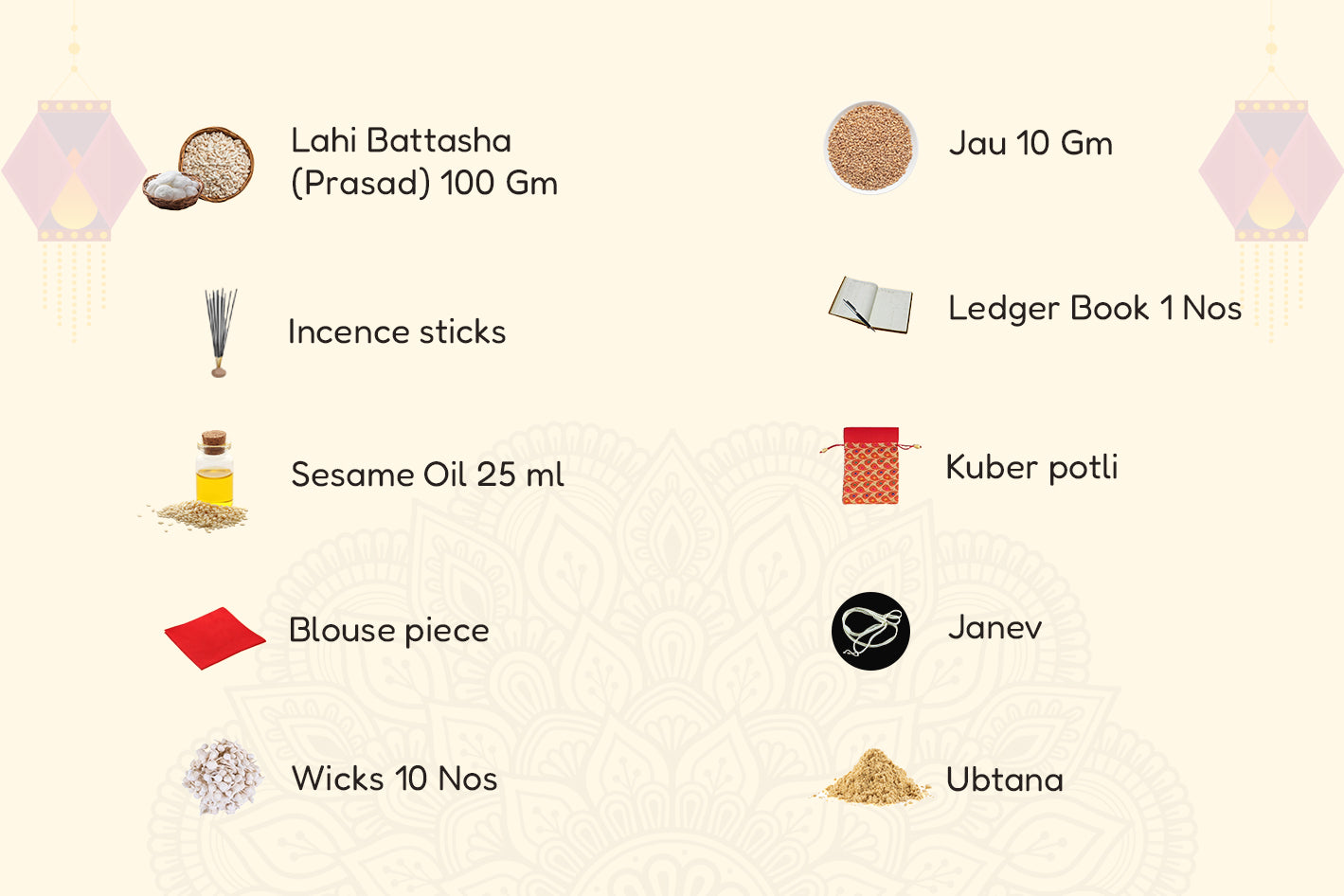 Lahi Battasha (Prasad) 100 Gm

Incence sticks

Sesame Oil 25 ml

Blouse piece

Wicks 10 Nos

Jau 10 Gm

Ledger Book 1 Nos

Kuber potli

Janev

Ubtana