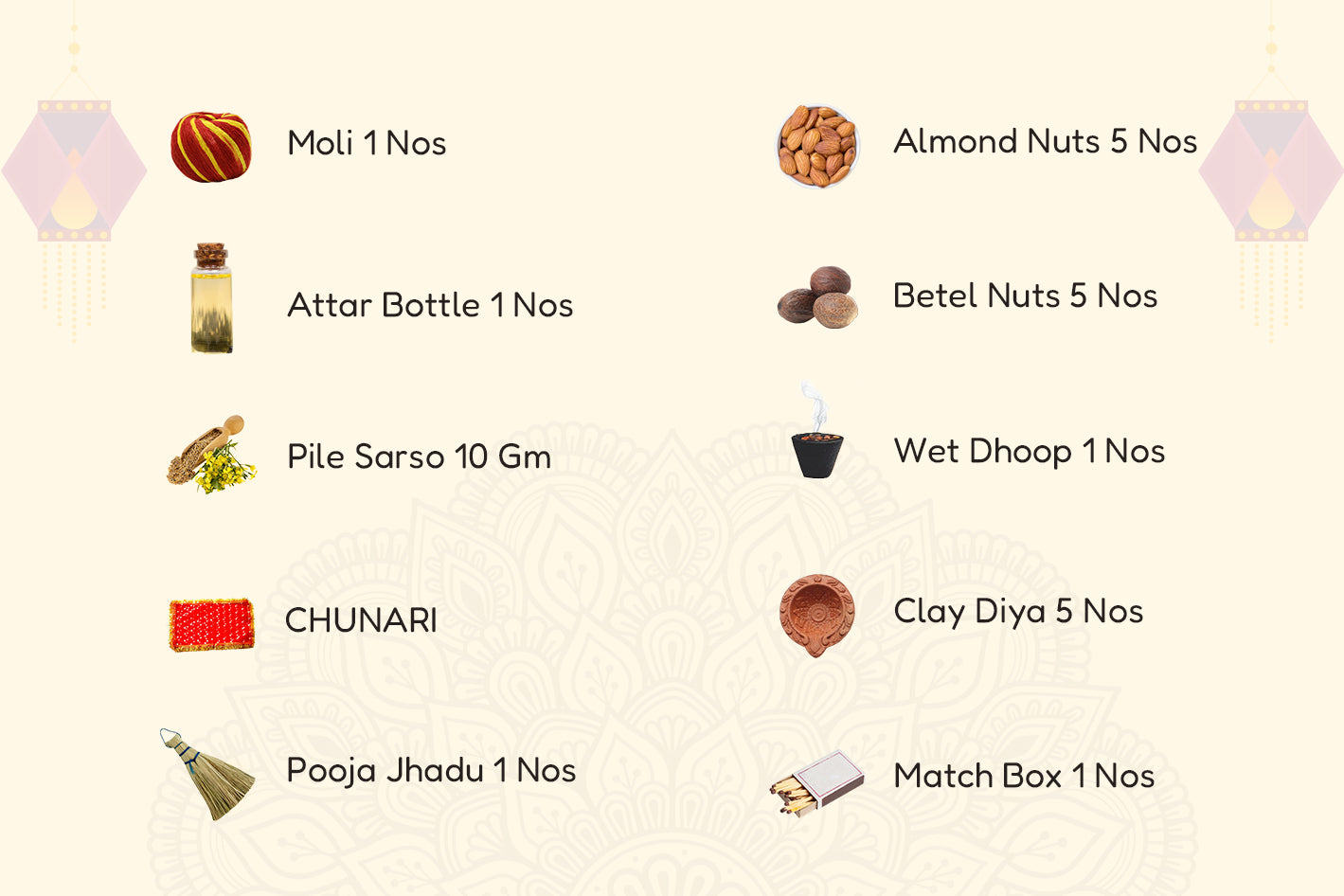 Moli 1 Nos

Attar Bottle 1 Nos

Pile Sarso 10 Gm

CHUNARI

Pooja Jhadu 1 Nos

Almond Nuts 5 Nos

Betel Nuts 5 Nos

Wet Dhoop 1 Nos

Clay Diya 5 Nos

Match Box 1 Nos