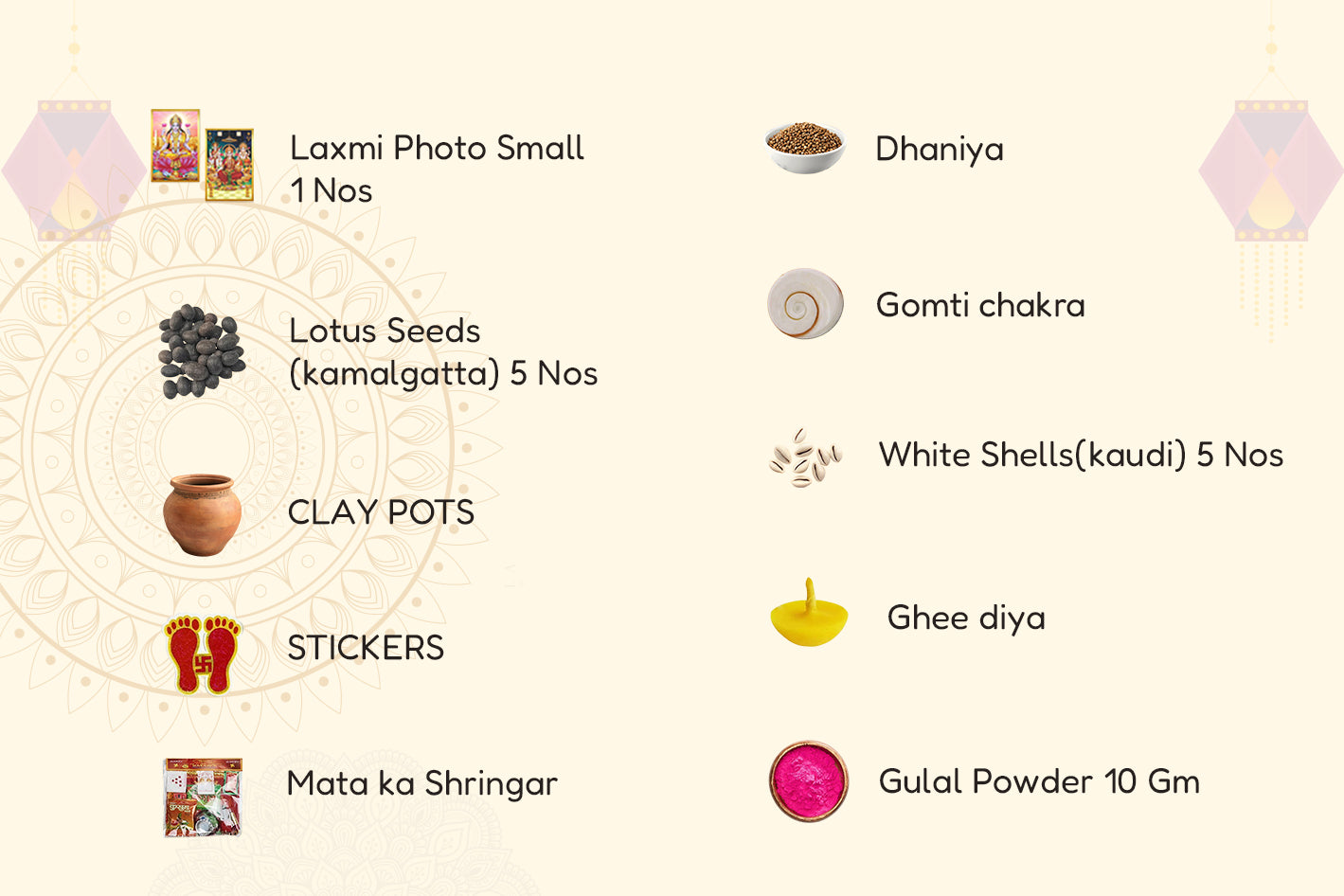 Laxmi Photo Small
1 Nos

Lotus Seeds
(kamalgatta) 5 Nos

CLAY POTS

STICKERS

Mata ka Shringar

Dhaniya

Gomti chakra

White Shells(kaudi) 5 Nos

Ghee diya

Gulal Powder 10 Gm